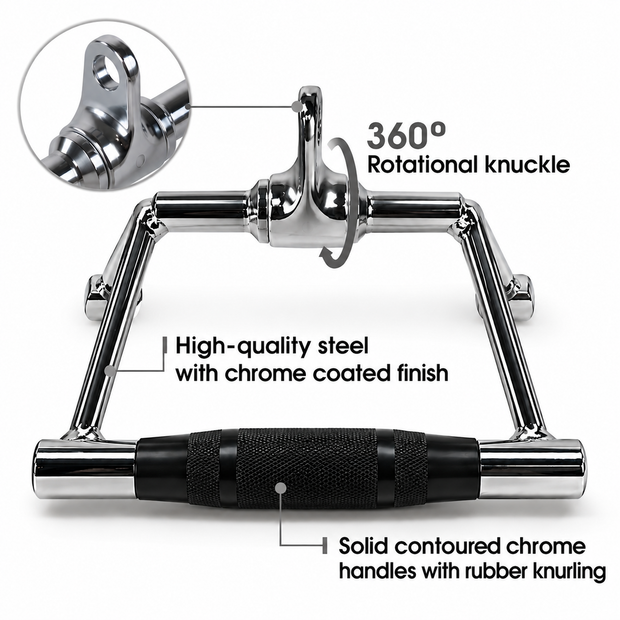 360°
Rotational knuckle

High-quality steel
with chrome coated finish

Solid contoured chrome
handles with rubber knurling